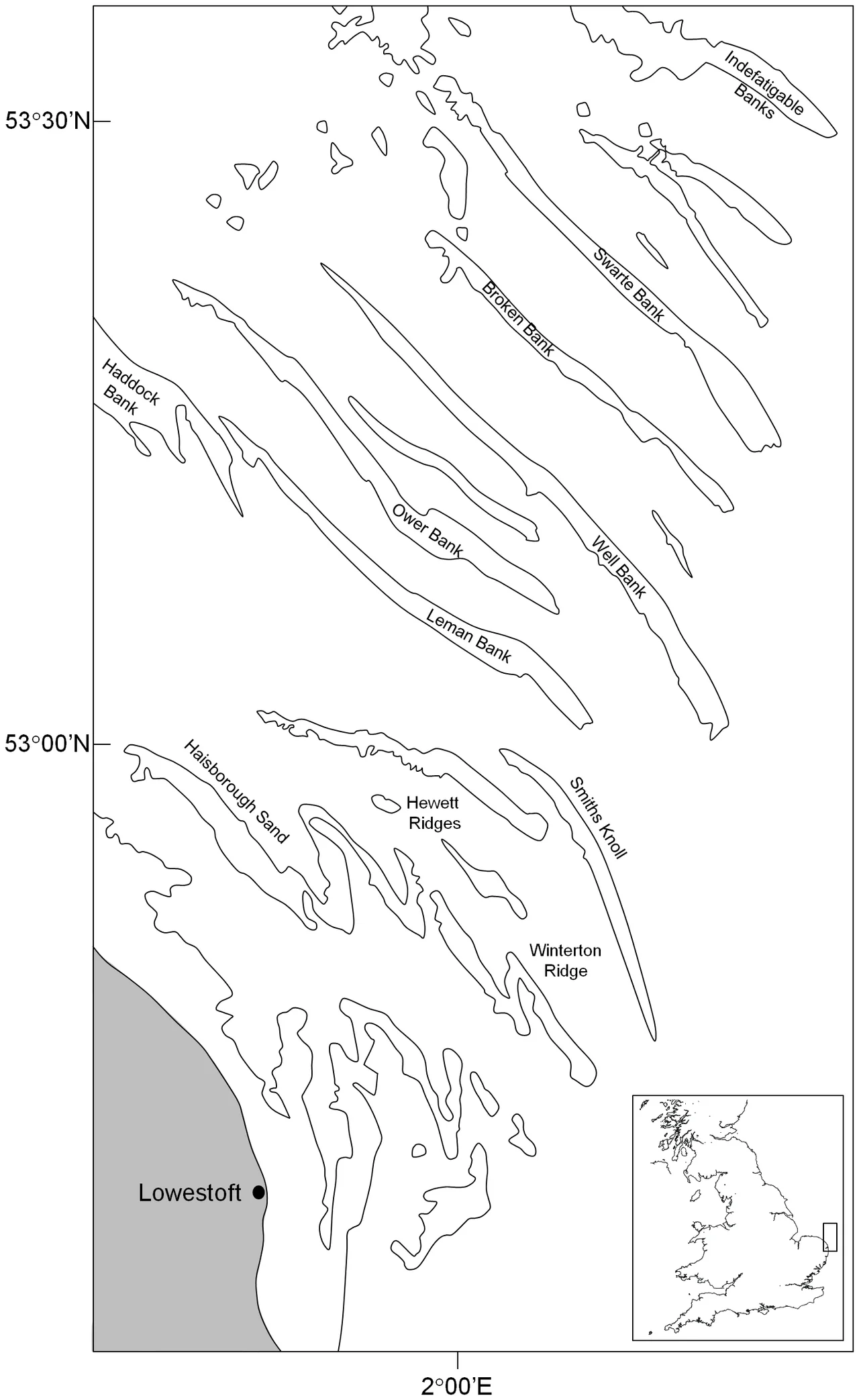 53°30'N
Indefatigable Banks
Swarte Bank
Broken Bank
Haddock Bank
Ower Bank
Well Bank
Leman Bank
53°00'N
Haisborough Sand
Hewett Ridges
Smiths Knoll
Winterton Ridge
Lowestoft
2°00'E