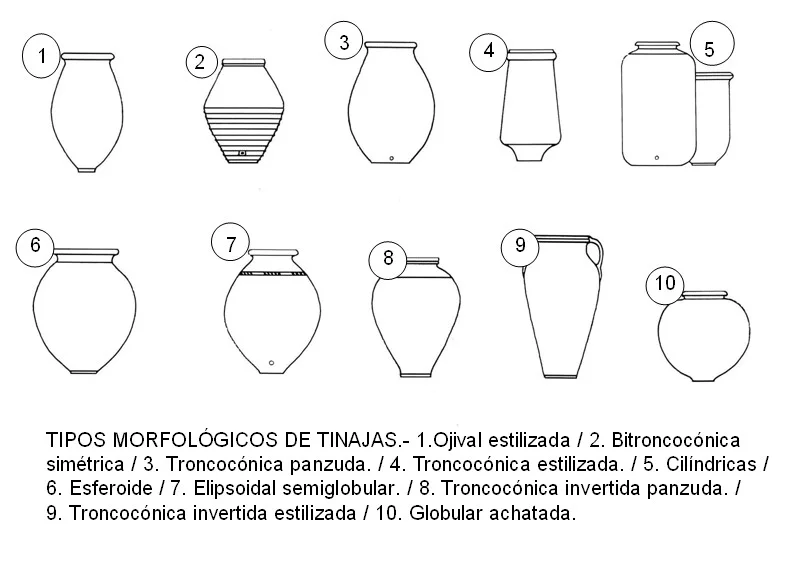 1

2

3

4

5

6

7

8

9

10

TIPOS MORFOLÓGICOS DE TINAJAS.- 1.Ojival estilizada / 2. Bitroncocónica simétrica / 3. Troncocónica panzuda. / 4. Troncocónica estilizada. / 5. Cilíndricas / 6. Esferoide / 7. Elipsoidal semiglobular. / 8. Troncocónica invertida panzuda. / 9. Troncocónica invertida estilizada / 10. Globular achatada.